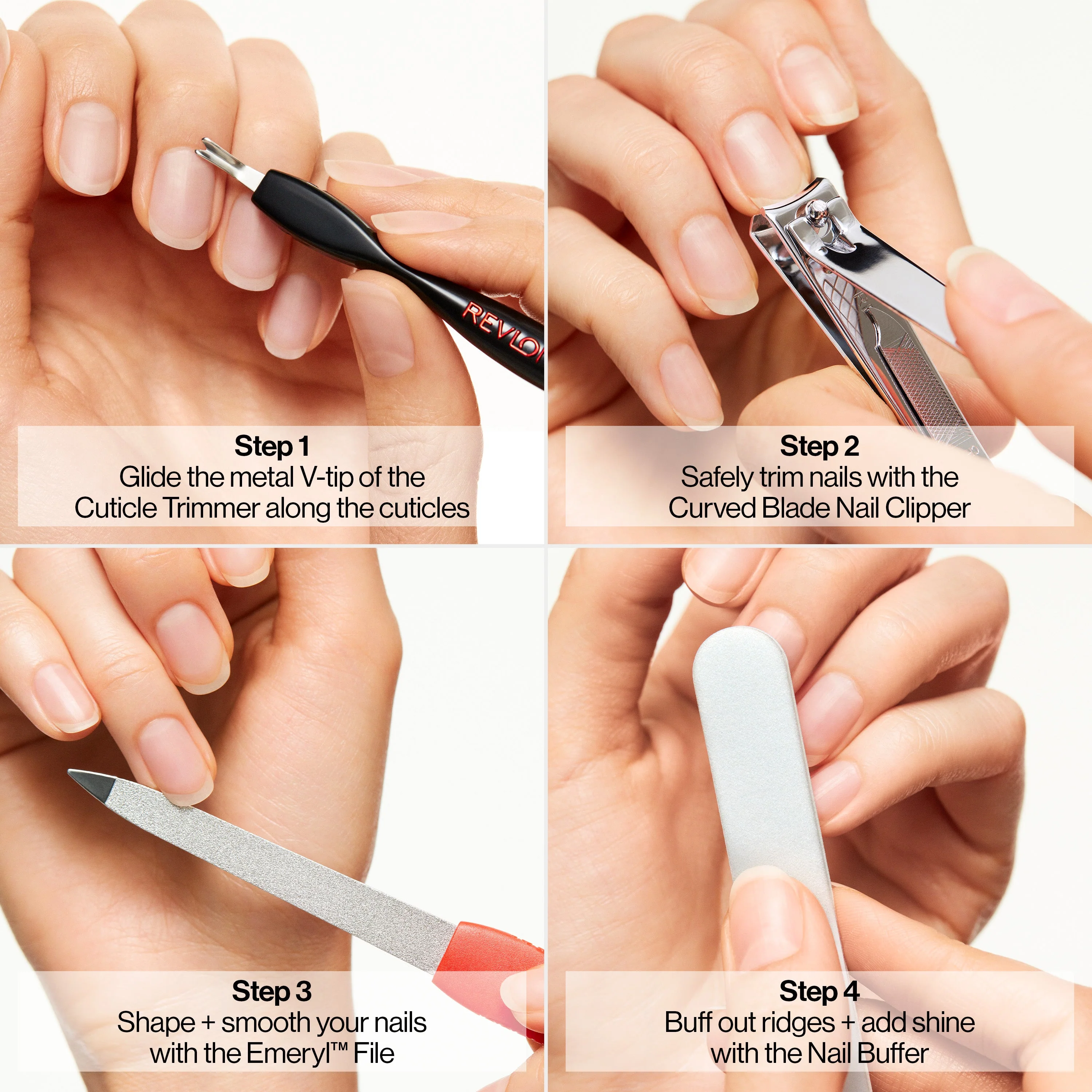 REVLON

Step 1
Glide the metal V-tip of the Cuticle Trimmer along the cuticles

Step 2
Safely trim nails with the Curved Blade Nail Clipper

Step 3
Shape + smooth your nails with the Emeryl™ File

Step 4
Buff out ridges + add shine with the Nail Buffer